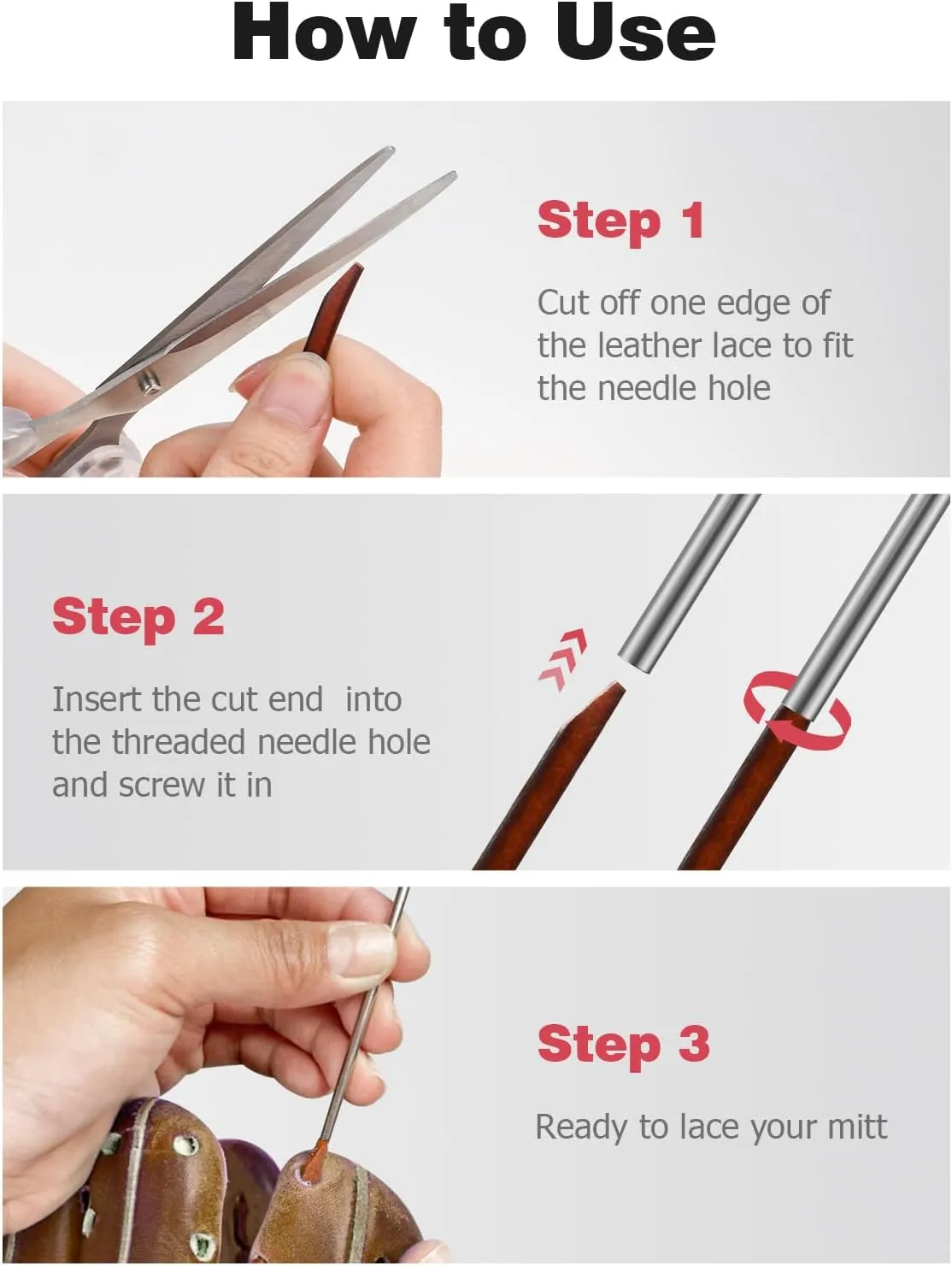 How to Use

Step 1

Cut off one edge of the leather lace to fit the needle hole

Step 2

Insert the cut end into the threaded needle hole and screw it in

Step 3

Ready to lace your mitt